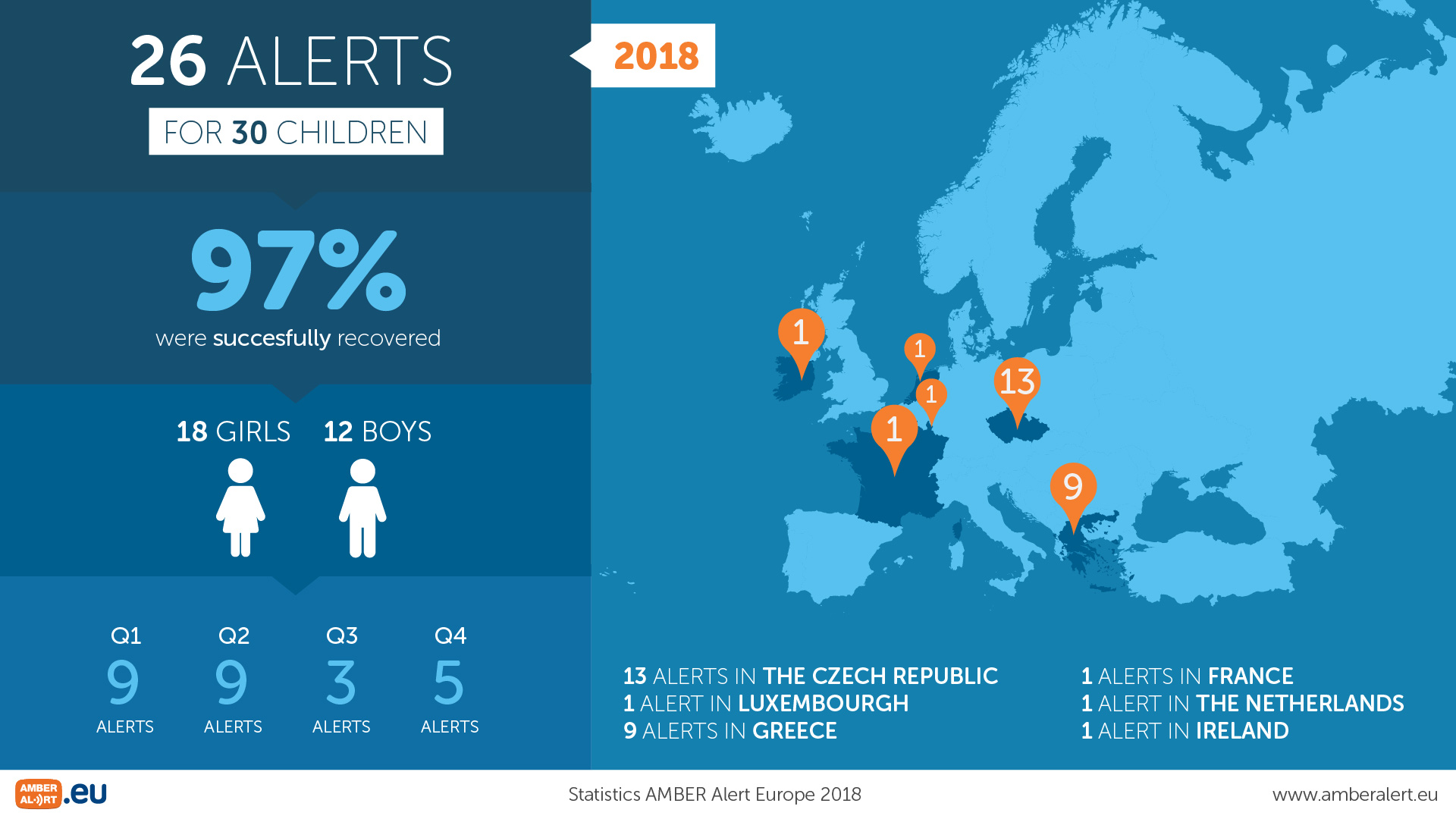 26 ALERTS

FOR 30 CHILDREN

97%
were succesfully recovered

18 GIRLS 12 BOYS

| Q1 | Q2 | Q3 | Q4 |
|---|---|---|---|
| 9 | 9 | 3 | 5 |
| ALERTS | ALERTS | ALERTS | ALERTS |

2018

1
1
1
1
13
9

13 ALERTS IN THE CZECH REPUBLIC
1 ALERT IN LUXEMBOURGH
9 ALERTS IN GREECE

1 ALERTS IN FRANCE
1 ALERT IN THE NETHERLANDS
1 ALERT IN IRELAND

AMBER AL RT .eu

Statistics AMBER Alert Europe 2018

www.amberalert.eu