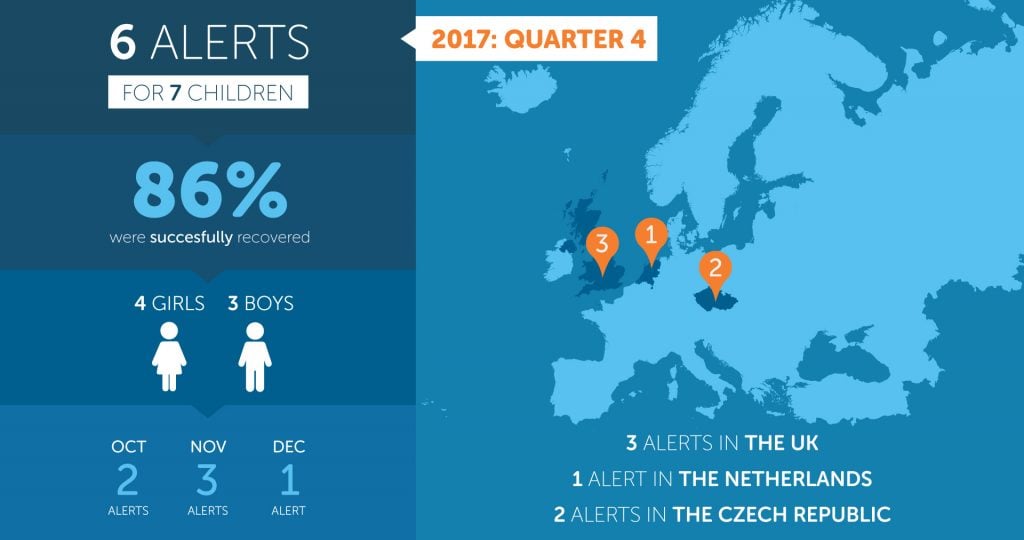 6 ALERTS
FOR 7 CHILDREN

86%
were succesfully recovered

4 GIRLS 3 BOYS

OCT
2
ALERTS

NOV
3
ALERTS

DEC
1
ALERT

2017: QUARTER 4

3

1

2

3 ALERTS IN THE UK
1 ALERT IN THE NETHERLANDS
2 ALERTS IN THE CZECH REPUBLIC