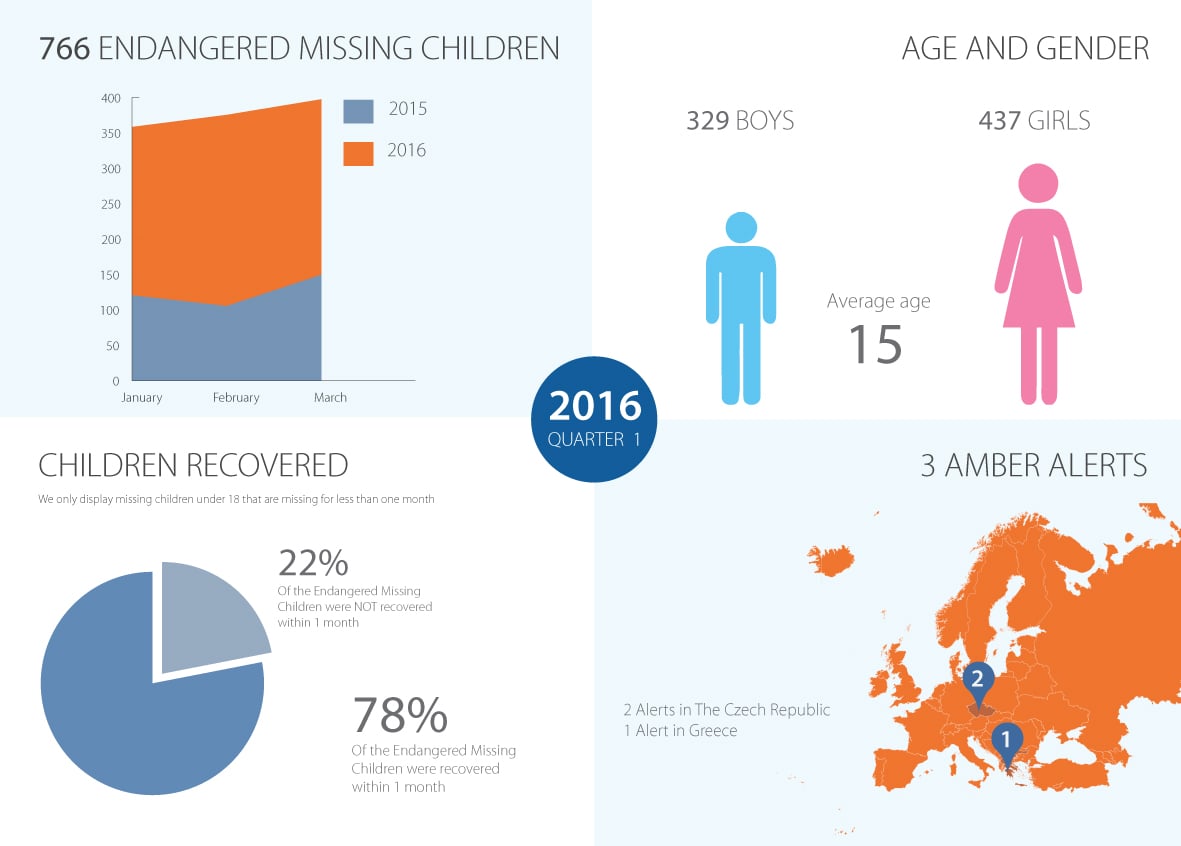 766 ENDANGERED MISSING CHILDREN

400
350
300
250
200
150
100
50
0
January
February
March

2015
2016

AGE AND GENDER

329 BOYS

437 GIRLS

Average age
15

2016
QUARTER 1

CHILDREN RECOVERED

We only display missing children under 18 that are missing for less than one month

22%
Of the Endangered Missing Children were NOT recovered within 1 month

78%
Of the Endangered Missing Children were recovered within 1 month

3 AMBER ALERTS

2 Alerts in The Czech Republic
1 Alert in Greece

2

1